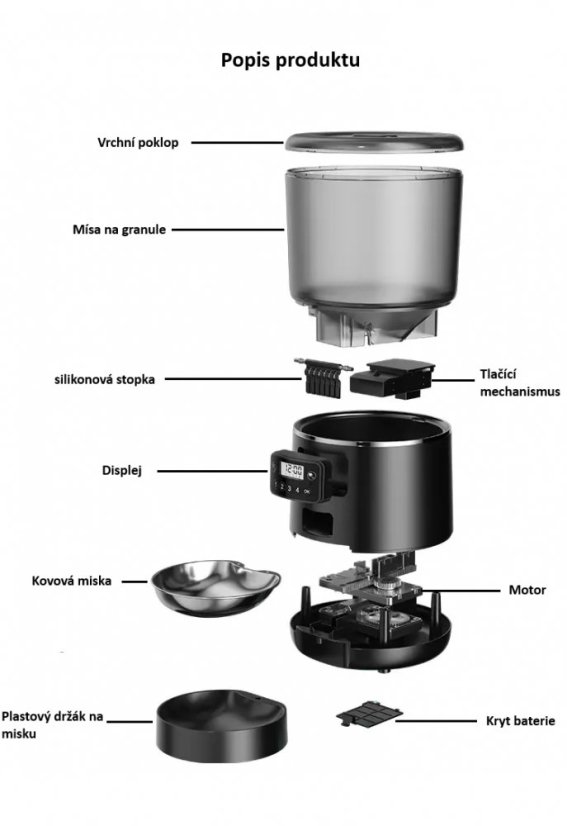 Popis produktu

Vrchní poklop

Mísa na granule

silikonová stopka

Tlačící mechanismus

Displej

12:00

1 2 3 4 OK

Kovová miska

Motor

Plastový držák na misku

Kryt baterie