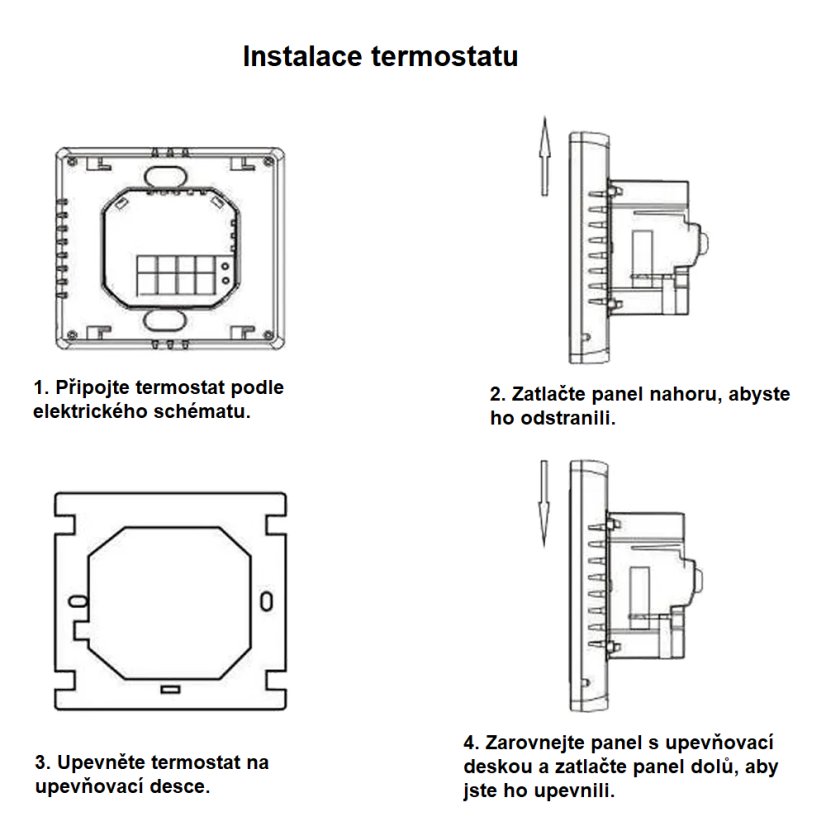 Instalace termostatu

1. Připojte termostat podle elektrického schématu.

2. Zatlačte panel nahoru, abyste ho odstranili.

3. Upevněte termostat na upevňovací desce.

4. Zarovnejte panel s upevňovací deskou a zatlačte panel dolů, aby jste ho upevnili.