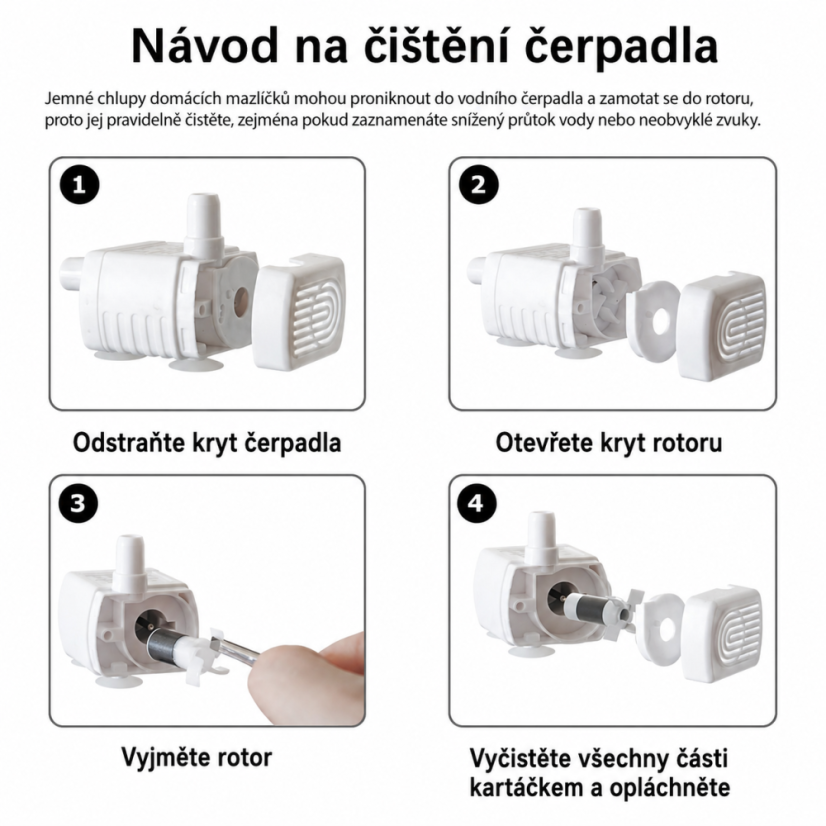 Návod na čištění čerpadla

Jemné chlupy domácích mazlíčků mohou proniknout do vodního čerpadla a zamotat se do rotoru, proto jej pravidelně čistěte, zejména pokud zaznamenáte snížený průtok vody nebo neobvyklé zvuky.

1

Odstraňte kryt čerpadla

2

Otevřete kryt rotoru

3

Vyjměte rotor

4

Vyčistěte všechny části kartáčkem a opláchněte